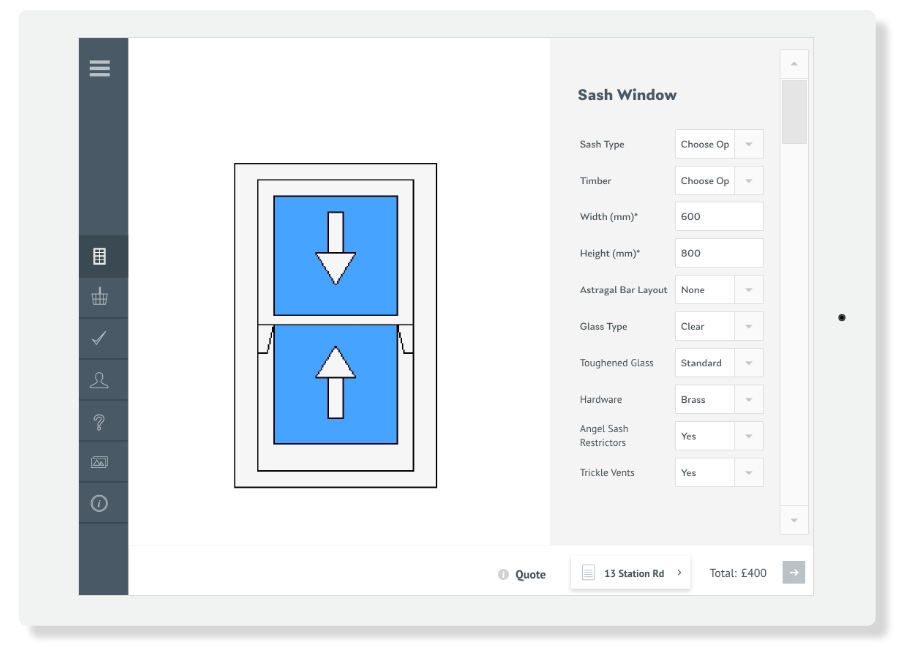 Sash Window

Sash Type Choose Op

Timber Choose Op

Width (mm)* 600

Height (mm)* 800

Astragal Bar Layout None

Glass Type Clear

Toughened Glass Standard

Hardware Brass

Angel Sash Restrictors Yes

Trickle Vents Yes

Quote

13 Station Rd

Total: £400